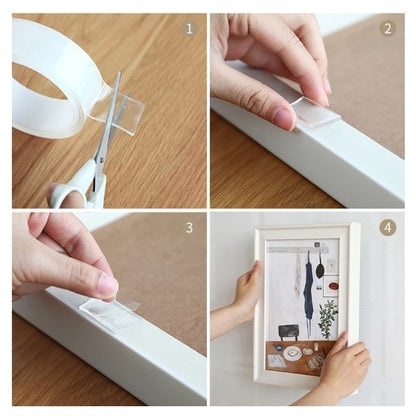 1

2

3

4