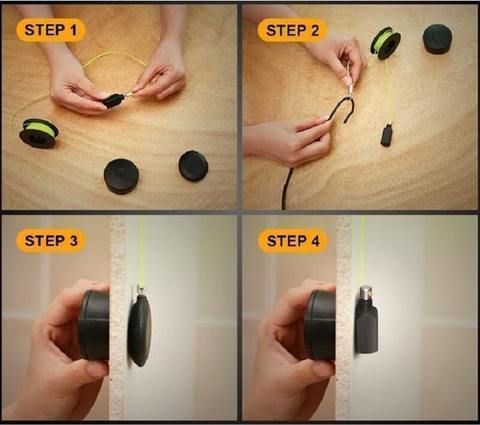 STEP 1

STEP 2

STEP 3

STEP 4